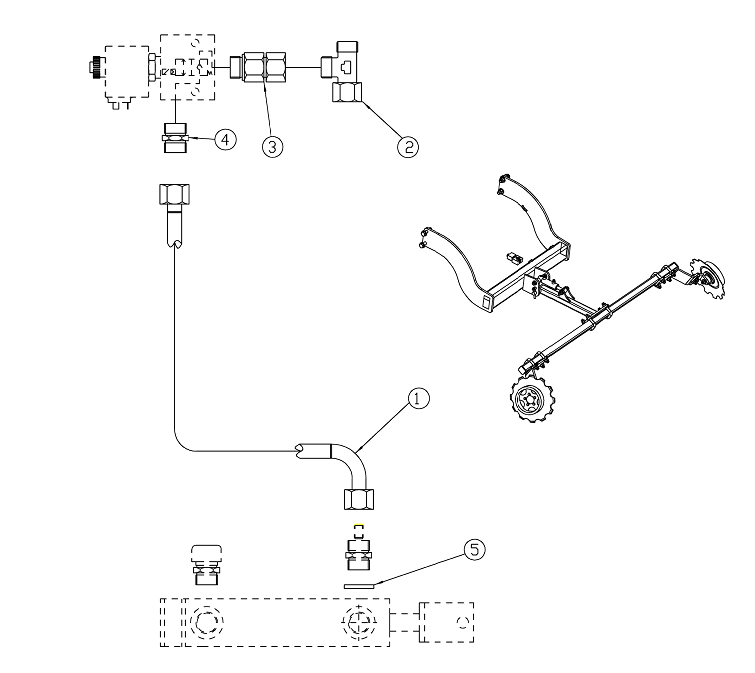 4
3
2
1
5