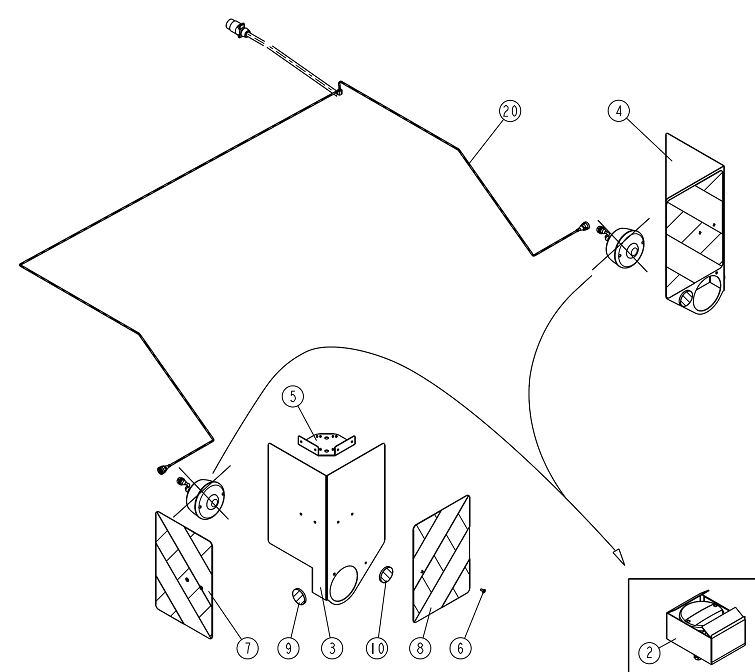 20
4
5
7
9
3
10
8
6
2