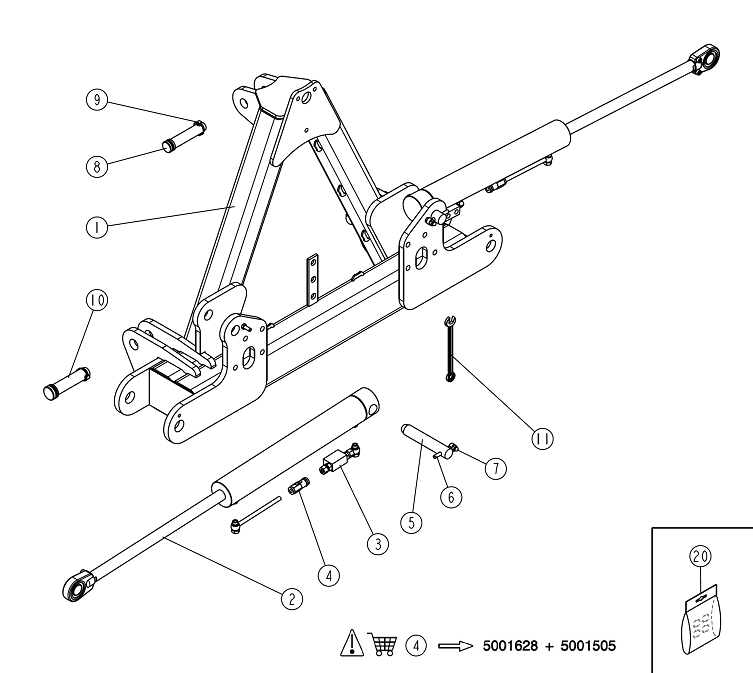 9
8
1
10
11
7
6
5
3
4
2
20
4 5001628 + 5001505