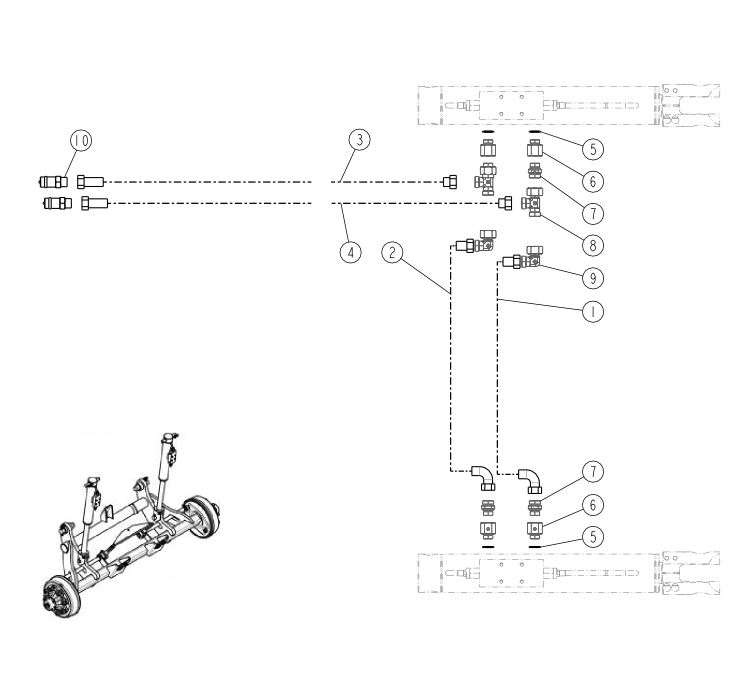 10
3
4
2
5
6
7
8
9
1
7
6
5