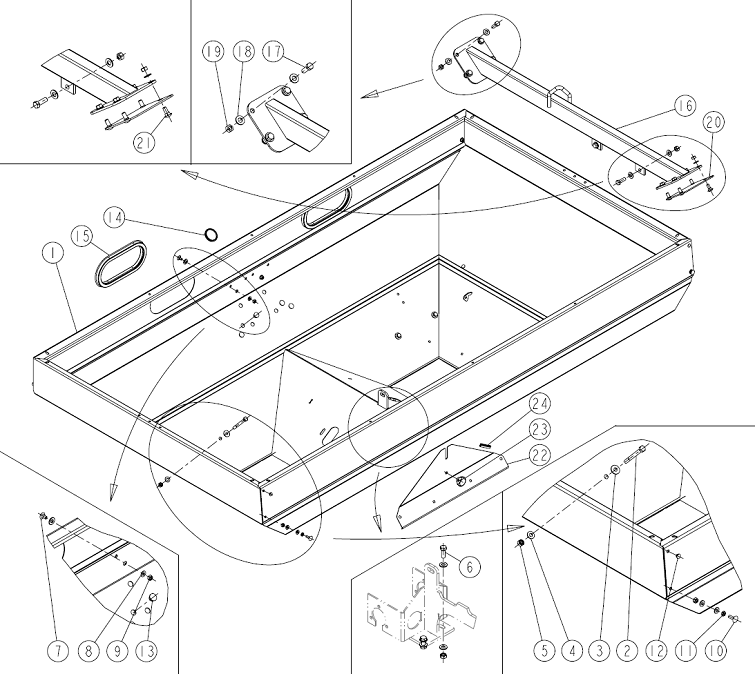 19
18
17
21
16
20
14
15
1
24
23
22
6
7
8
9
13
5
4
3
2
12
11
10