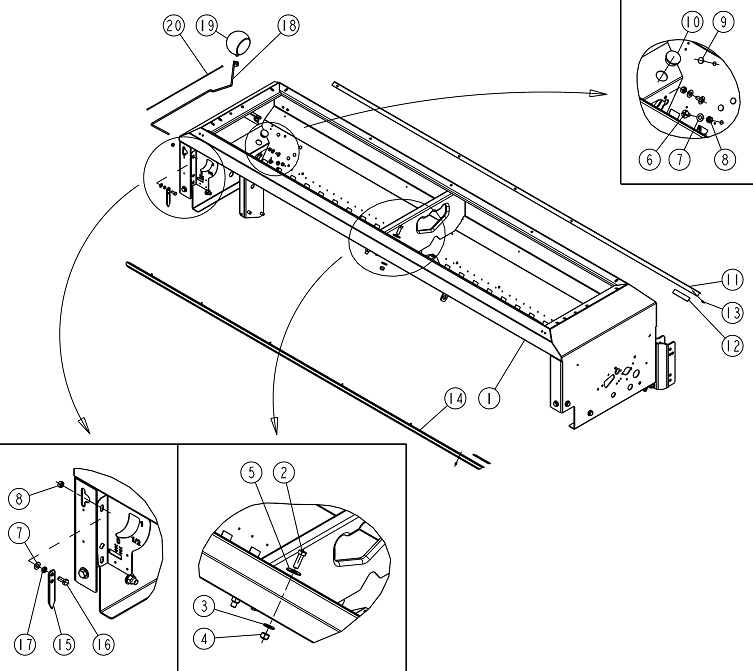 20
19
18
10
9
6
7
8
11
13
12
14
1
8
7
17
15
16
5
2
3
4