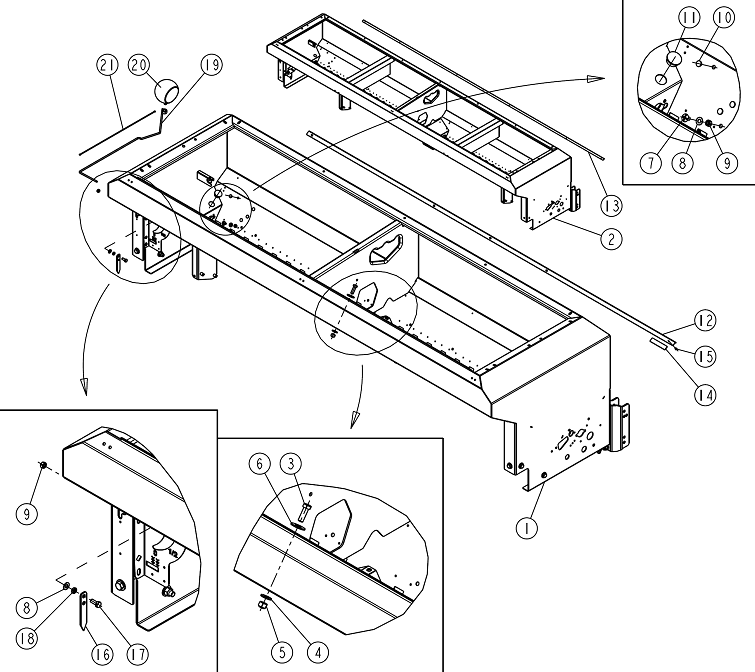 21
20
19
11
10
7
8
9
13
2
12
15
14
1
9
8
18
16
17
6
3
5
4