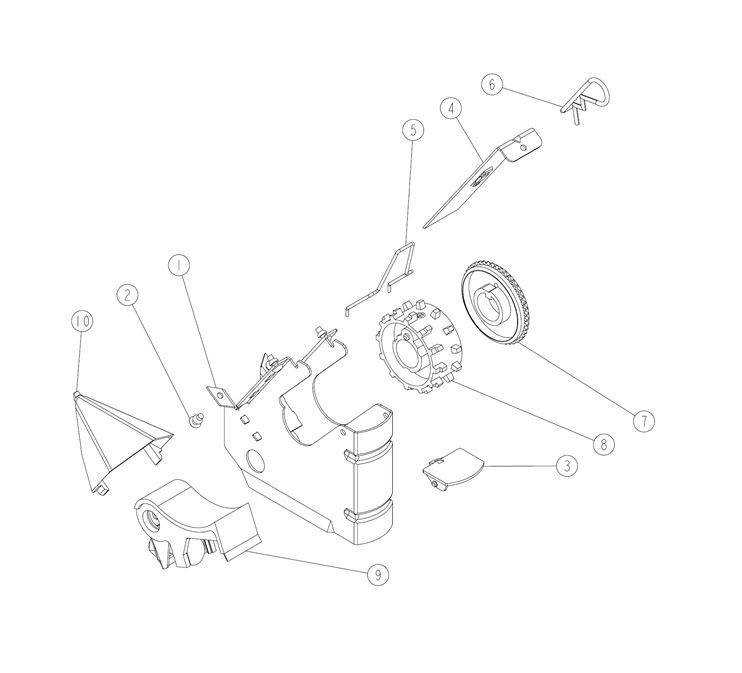 6
4
5
1
2
10
7
8
3
9