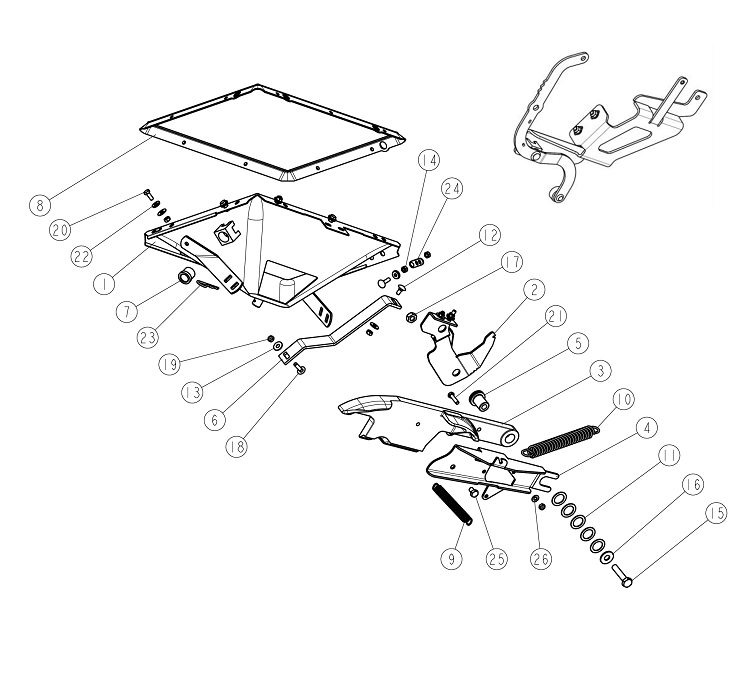 8
20
22
1
7
23
19
13
6
18
14
24
12
17
2
21
5
3
10
4
11
16
15
9
25
26