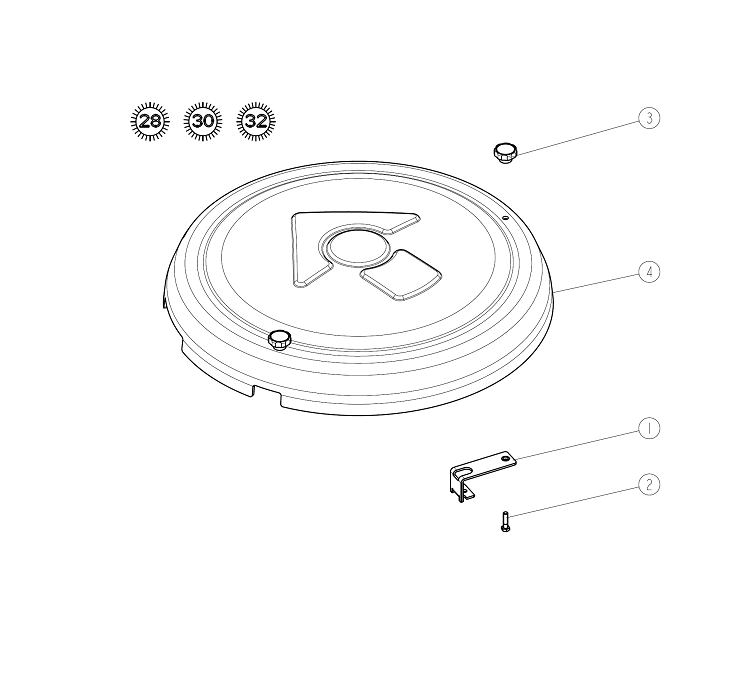 28 30 32

3

4

1

2