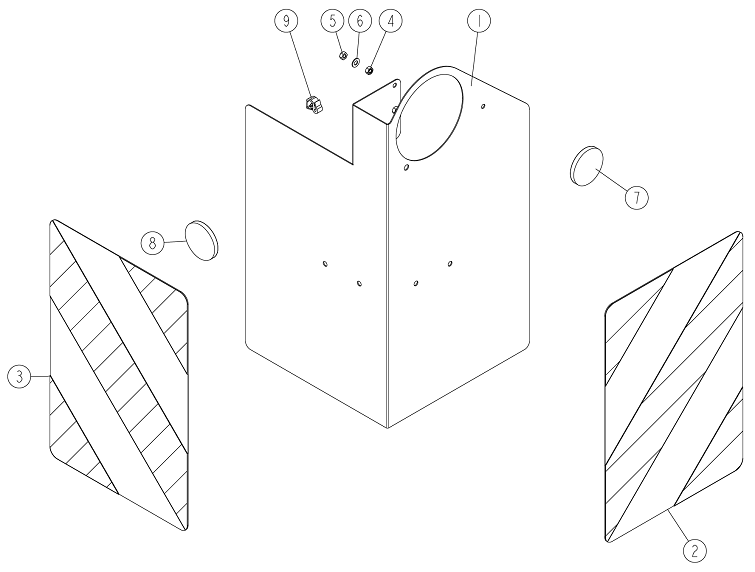 9
5
6
4
1
7
8
3
2