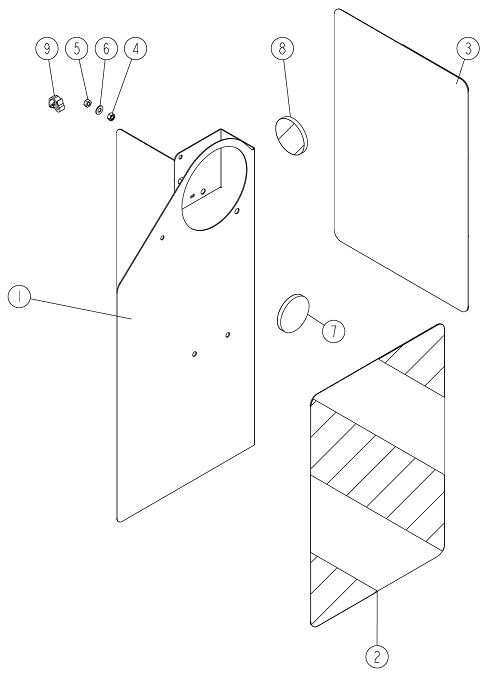 9
5
6
4
8
3
1
7
2